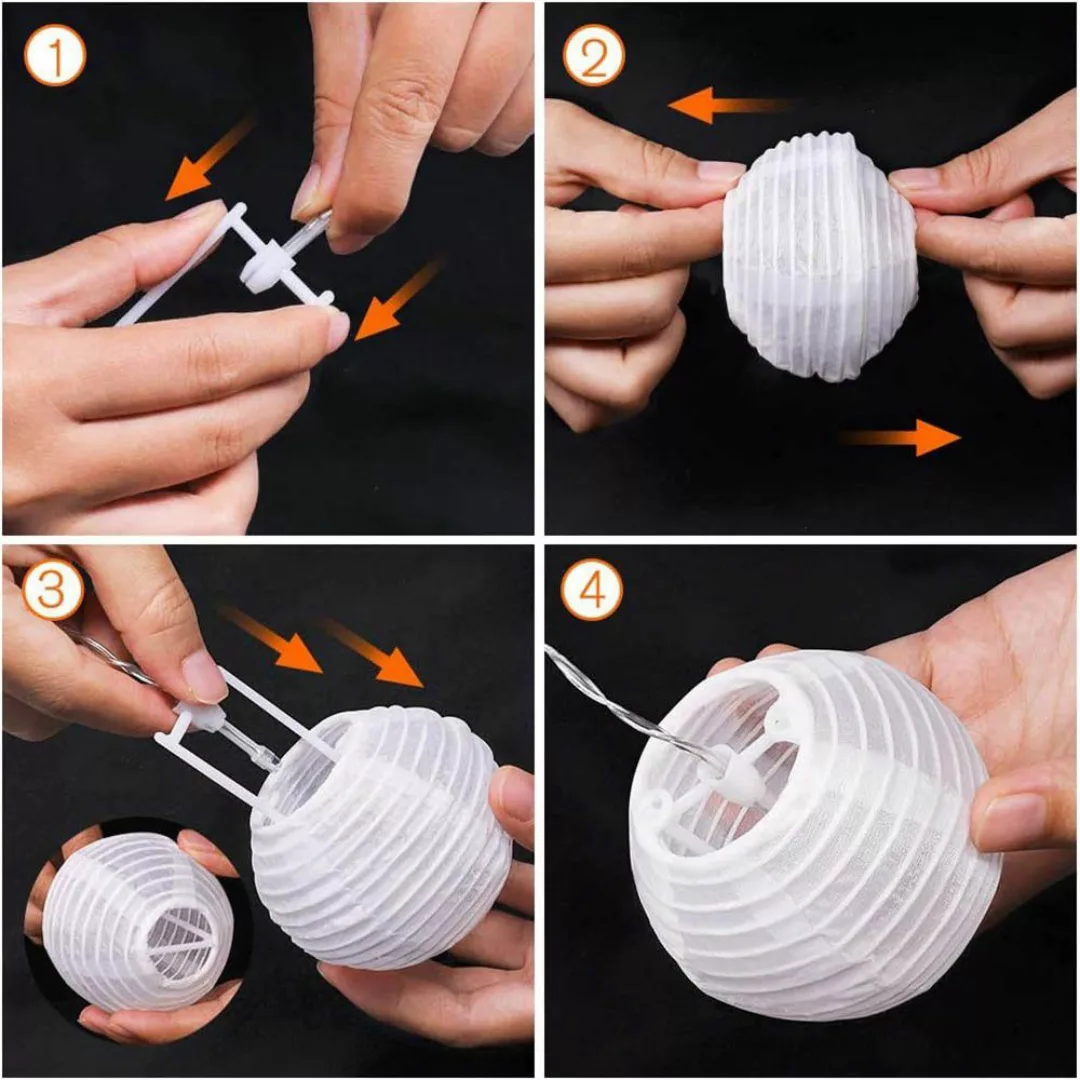 1
2
3
4